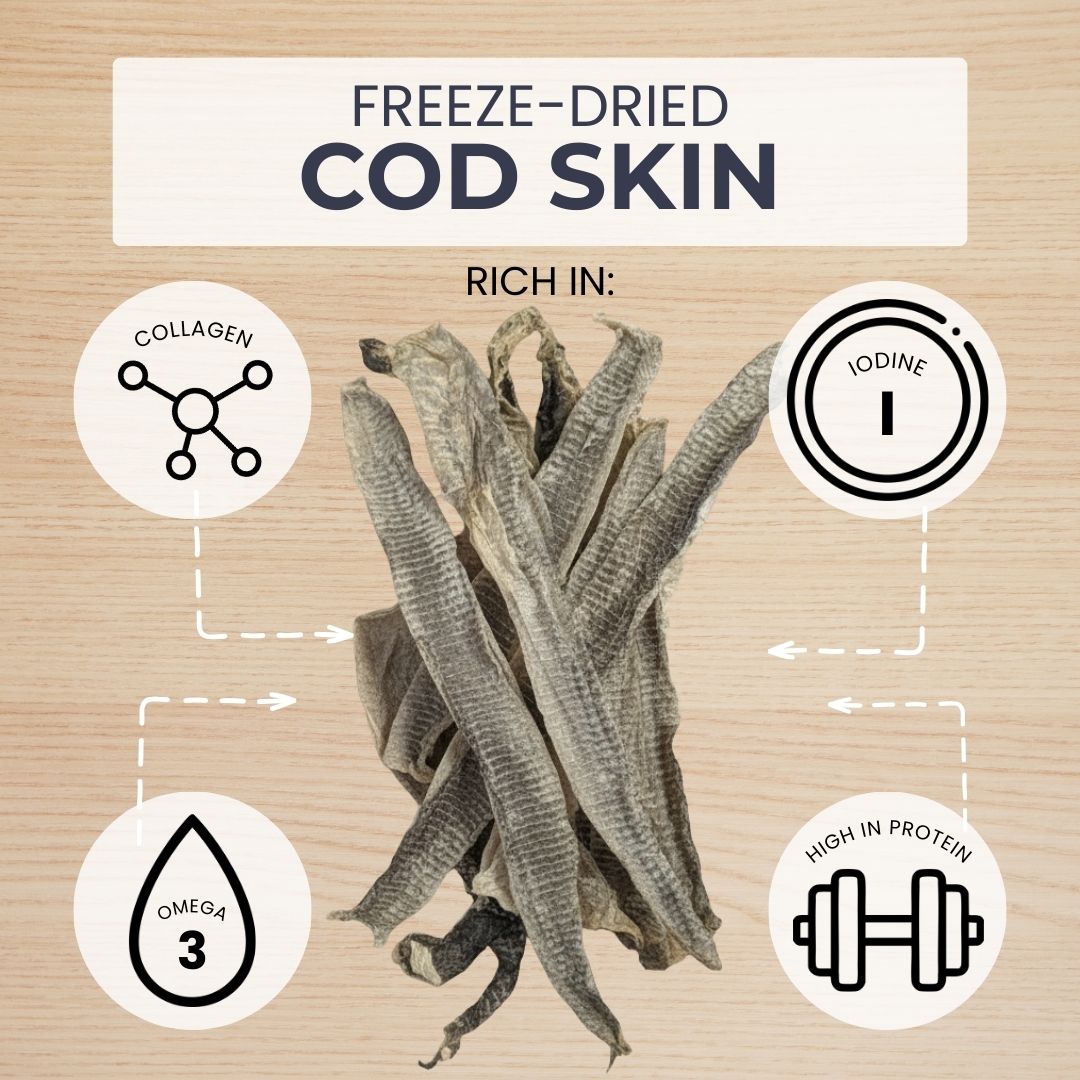 FREEZE-DRIED
COD SKIN

RICH IN:

COLLAGEN

IODINE
I

OMEGA
3

HIGH IN PROTEIN