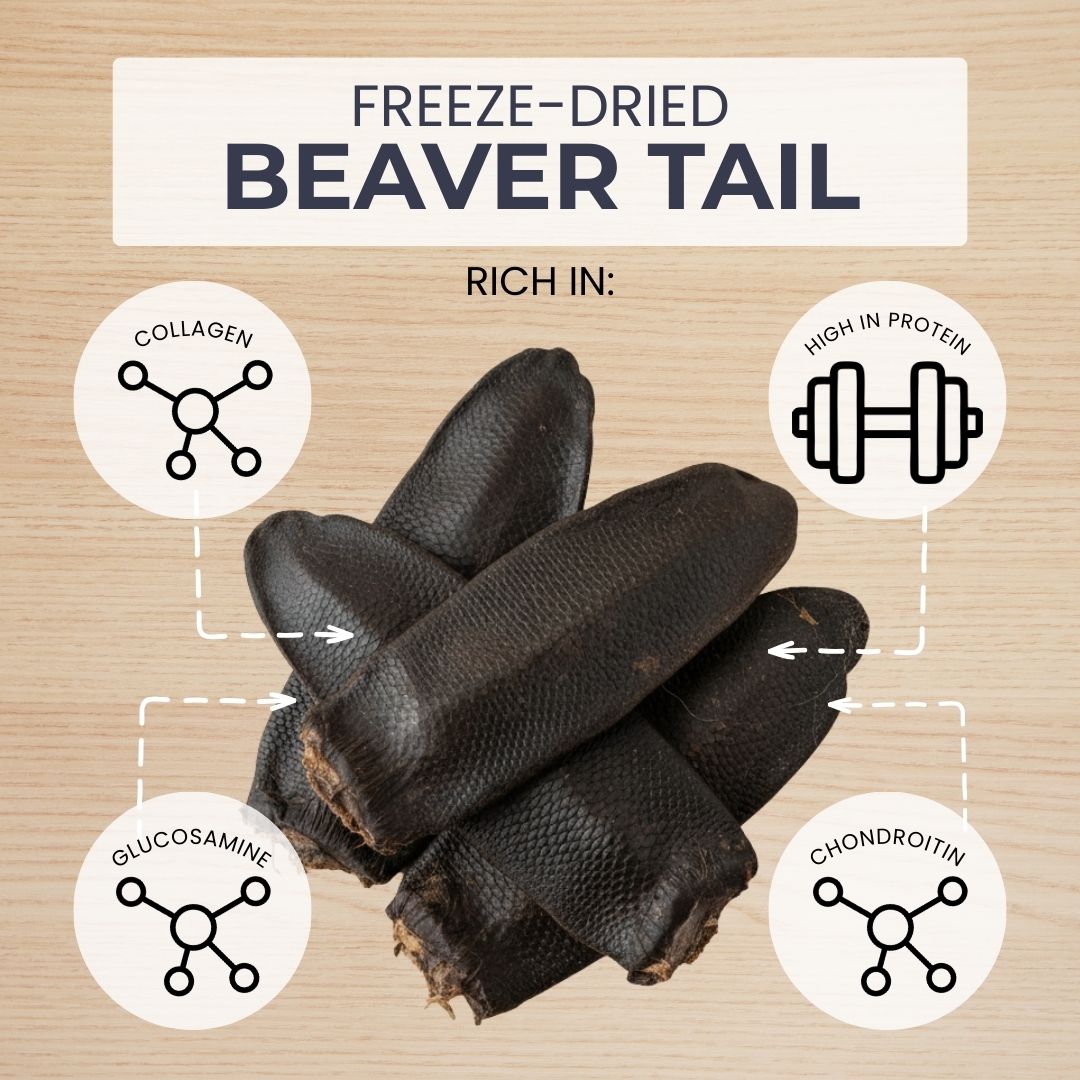 FREEZE-DRIED
BEAVER TAIL

RICH IN:

COLLAGEN

HIGH IN PROTEIN

GLUCOSAMINE

CHONDROITIN